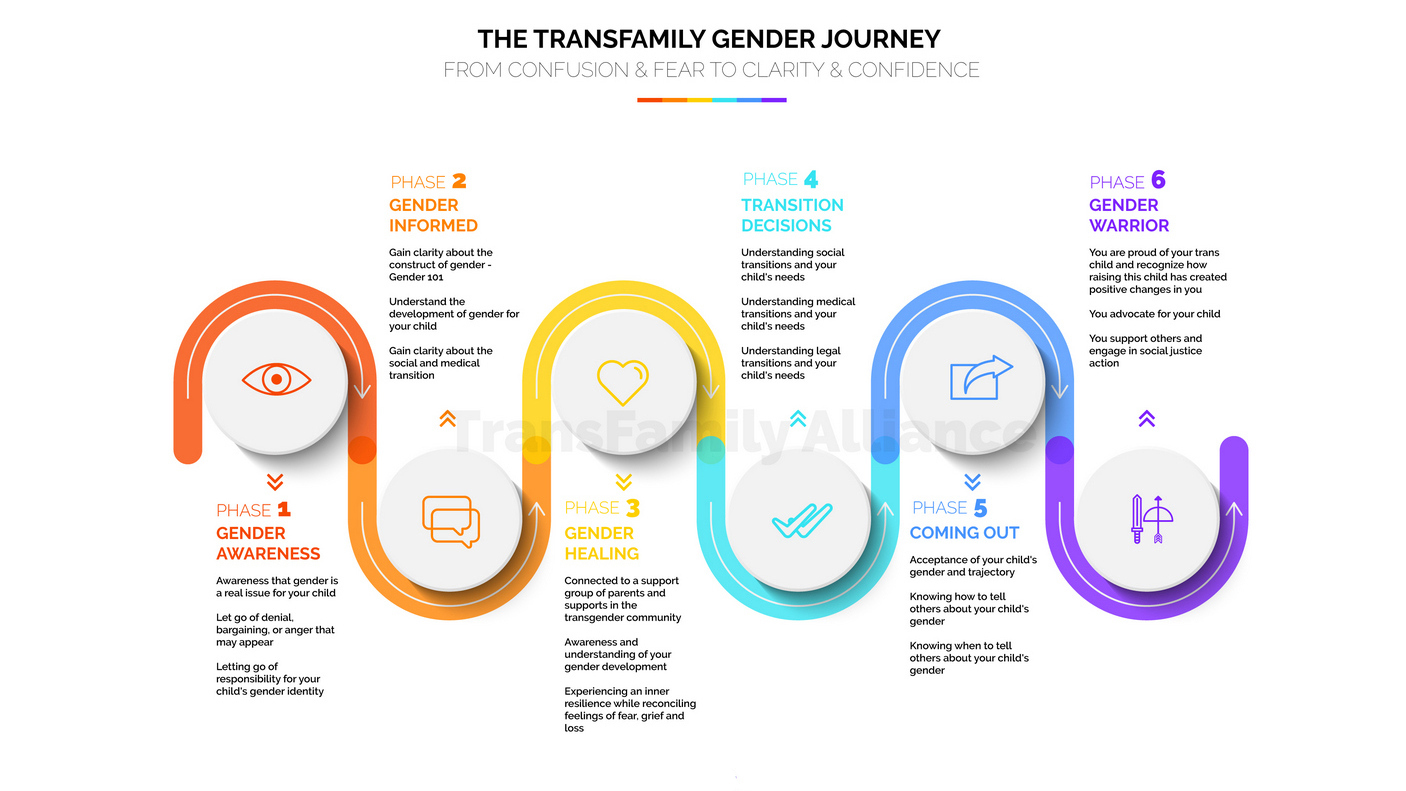 THE TRANSFAMILY GENDER JOURNEY
FROM CONFUSION & FEAR TO CLARITY & CONFIDENCE

PHASE 1
GENDER AWARENESS

Awareness that gender is a real issue for your child

Let go of denial, bargaining, or anger that may appear

Letting go of responsibility for your child's gender identity

PHASE 2
GENDER INFORMED

Gain clarity about the construct of gender - Gender 101

Understand the development of gender for your child

Gain clarity about the social and medical transition

PHASE 3
GENDER HEALING

Connected to a support group of parents and supports in the transgender community

Awareness and understanding of your gender development

Experiencing an inner resilience while reconciling feelings of fear, grief and loss

PHASE 4
TRANSITION DECISIONS

Understanding social transitions and your child's needs

Understanding medical transitions and your child's needs

Understanding legal transitions and your child's needs

PHASE 5
COMING OUT

Acceptance of your child's gender and trajectory

Knowing how to tell others about your child's gender

Knowing when to tell others about your child's gender

PHASE 6
GENDER WARRIOR

You are proud of your trans child and recognize how raising this child has created positive changes in you

You advocate for your child

You support others and engage in social justice action

TransFamily Alliance