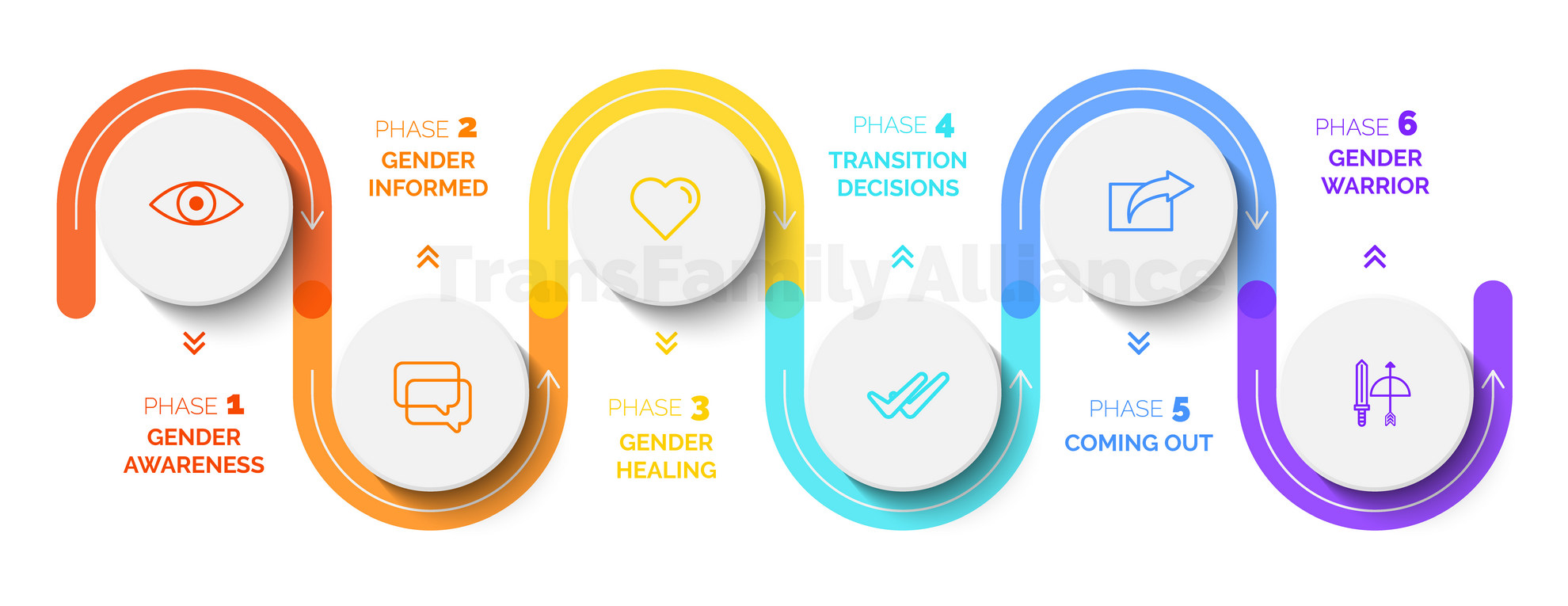 PHASE 1
GENDER AWARENESS

PHASE 2
GENDER INFORMED

PHASE 3
GENDER HEALING

PHASE 4
TRANSITION DECISIONS

PHASE 5
COMING OUT

PHASE 6
GENDER WARRIOR

TransFamily Alliance